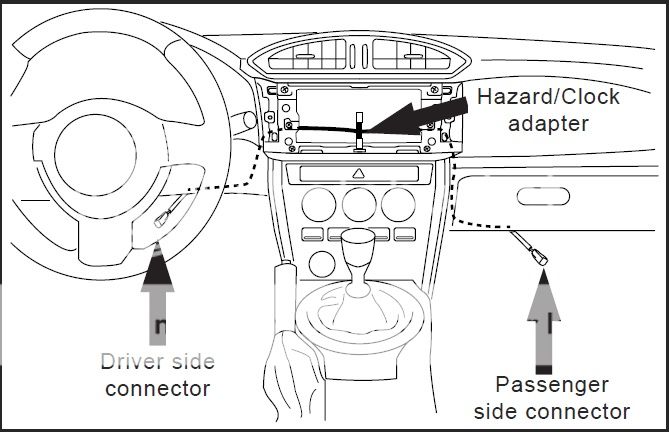 Hazard/Clock adapter

Driver side connector

Passenger side connector